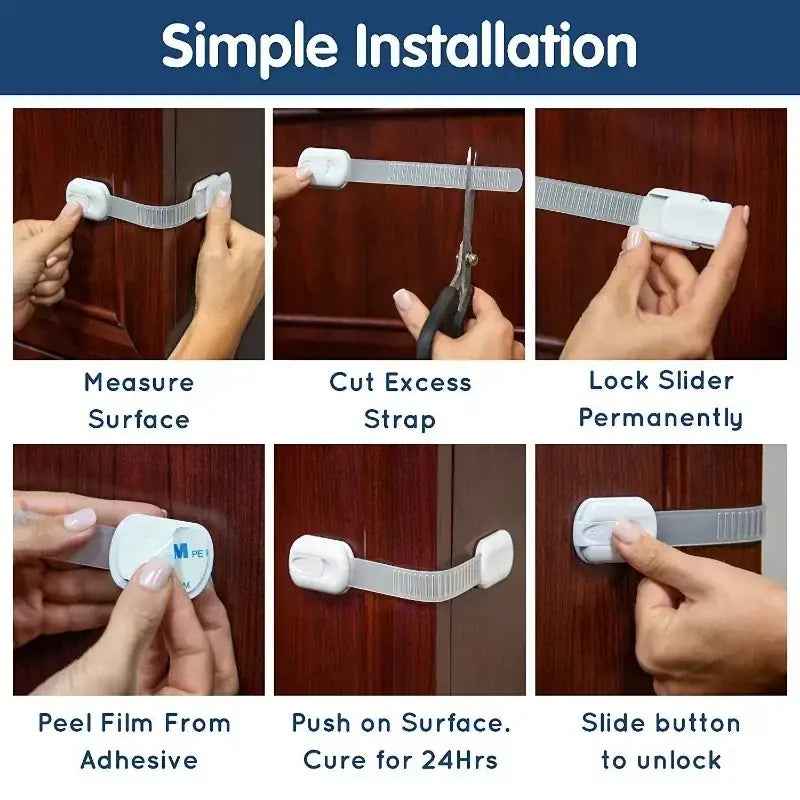 Simple Installation

Measure Surface

Cut Excess Strap

Lock Slider Permanently

M PE

Peel Film From Adhesive

Push on Surface. Cure for 24Hrs

Slide button to unlock